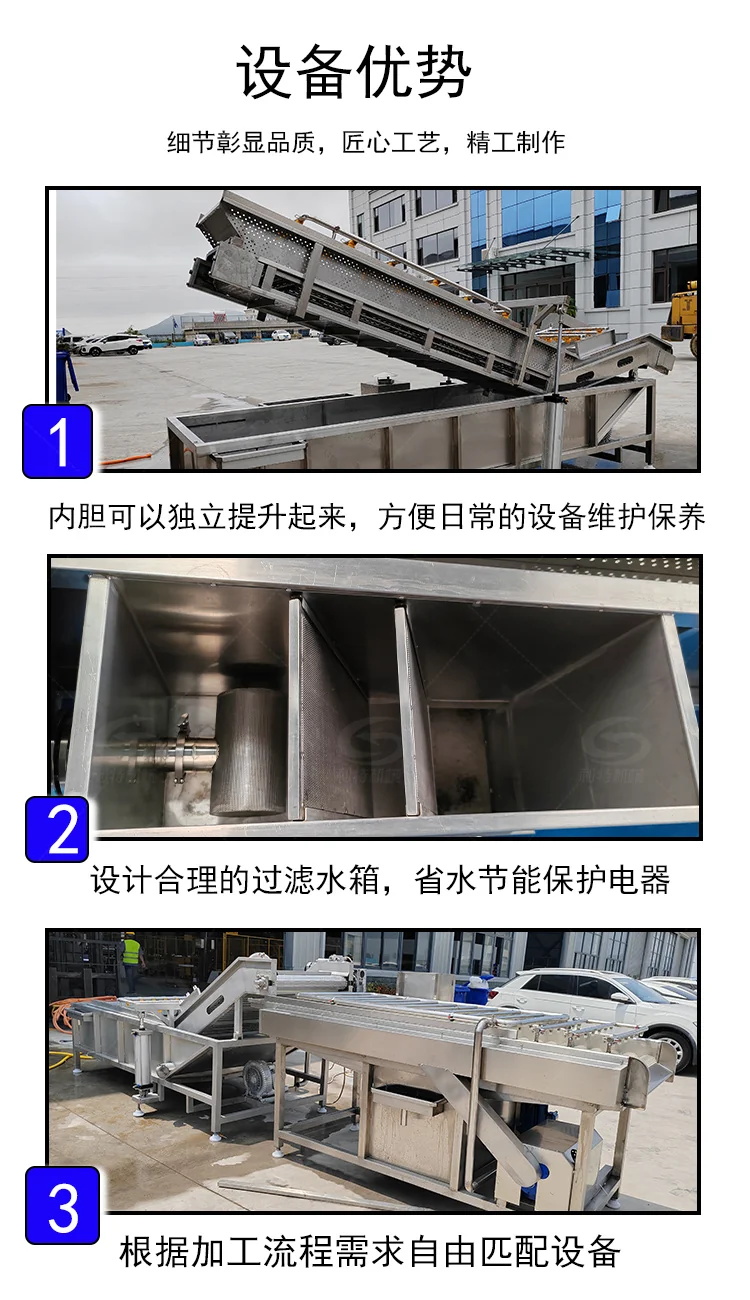 设备优势

细节彰显品质，匠心工艺，精工制作

1

内胆可以独立提升起来，方便日常的设备维护保养

2

设计合理的过滤水箱，省水节能保护电器

3

根据加工流程需求自由匹配设备