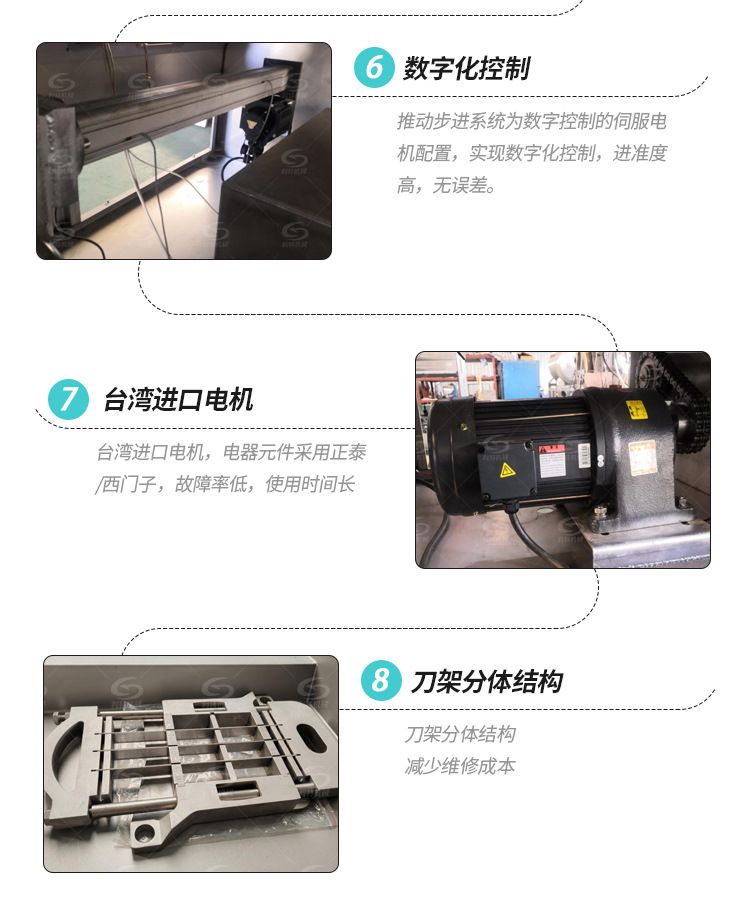 6 数字化控制

推动步进系统为数字控制的伺服电机配置，实现数字化控制，进准度高，无误差。

7 台湾进口电机

台湾进口电机，电器元件采用正泰/西门子，故障率低，使用时间长

8 刀架分体结构

刀架分体结构
减少维修成本