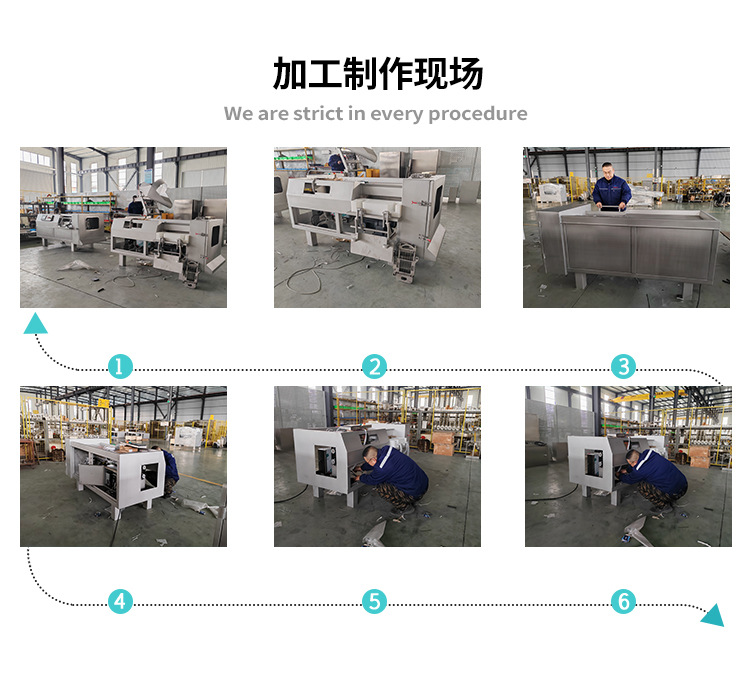 加工制作现场

We are strict in every procedure

1

2

3

4

5

6