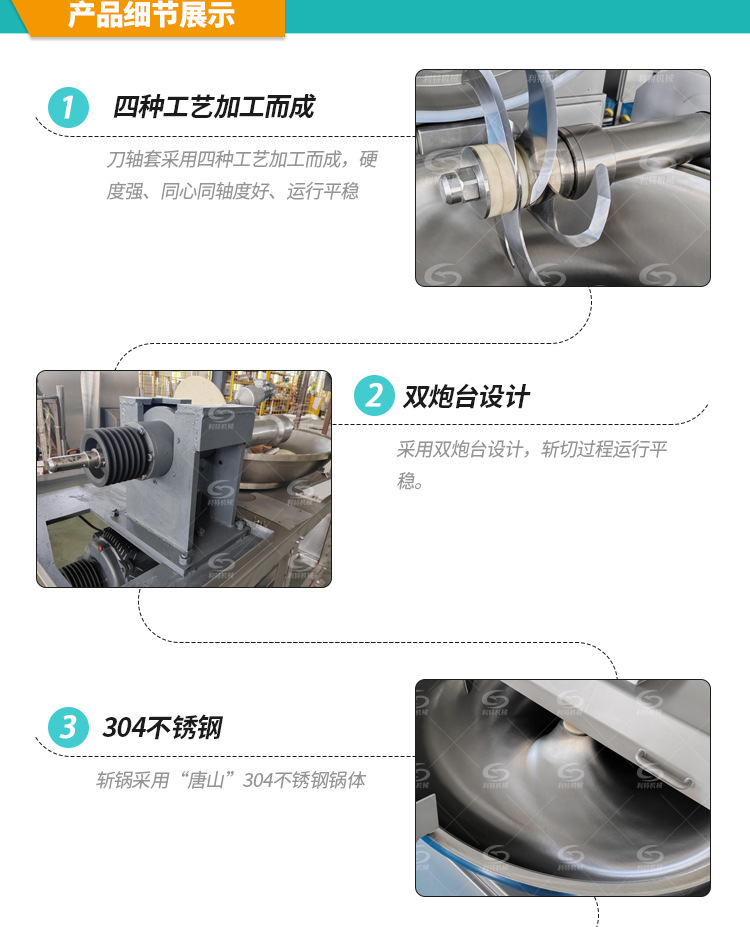 产品细节展示

1 四种工艺加工而成

刀轴套采用四种工艺加工而成，硬度强、同心同轴度好、运行平稳

2 双炮台设计

采用双炮台设计，斩切过程运行平稳。

3 304不锈钢

斩锅采用“唐山”304不锈钢锅体