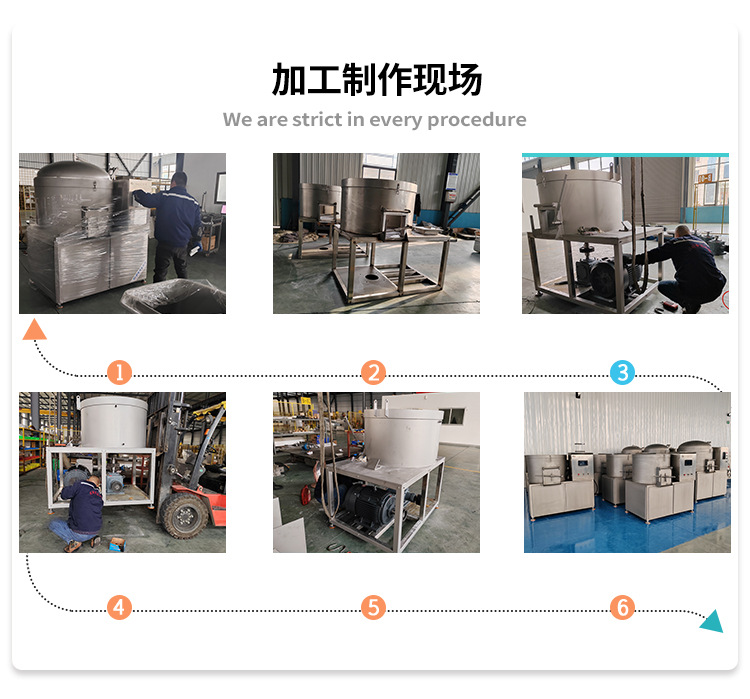 加工制作现场

We are strict in every procedure

1

2

3

4

5

6