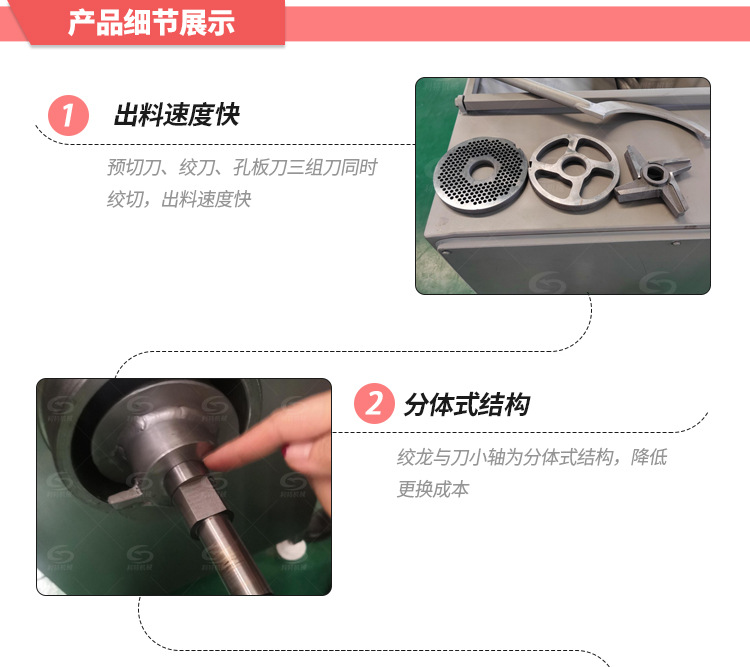 产品细节展示

1 出料速度快

预切刀、绞刀、孔板刀三组刀同时绞切，出料速度快

2 分体式结构

绞龙与刀小轴为分体式结构，降低更换成本